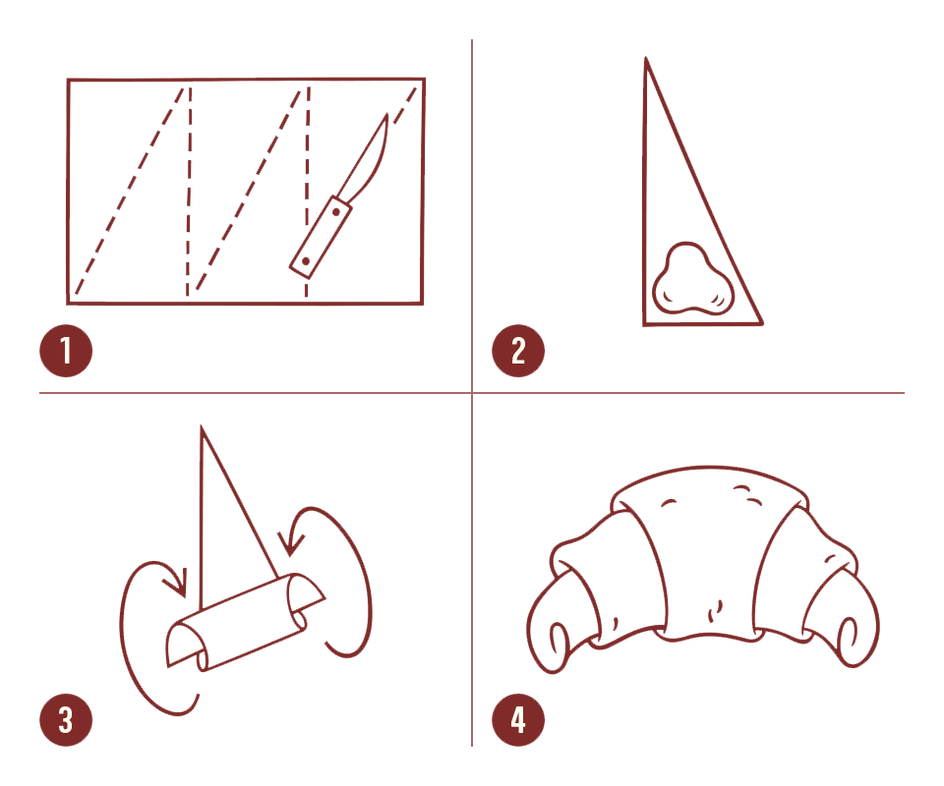 1

2

3

4